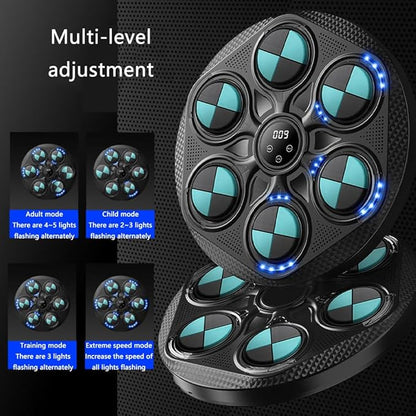 Multi-level adjustment

Adult mode
There are 4~5 lights flashing alternately

Child mode
There are 2~3 lights flashing alternately

Training mode
There are 3 lights flashing alternately

Extreme speed mode
Increase the speed of all lights flashing

009